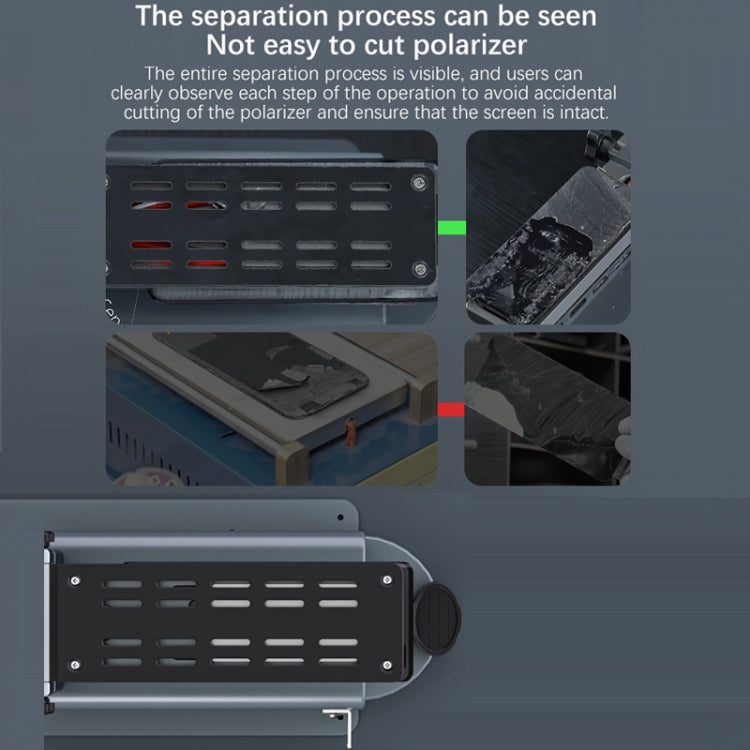 The separation process can be seen
Not easy to cut polarizer

The entire separation process is visible, and users can clearly observe each step of the operation to avoid accidental cutting of the polarizer and ensure that the screen is intact.